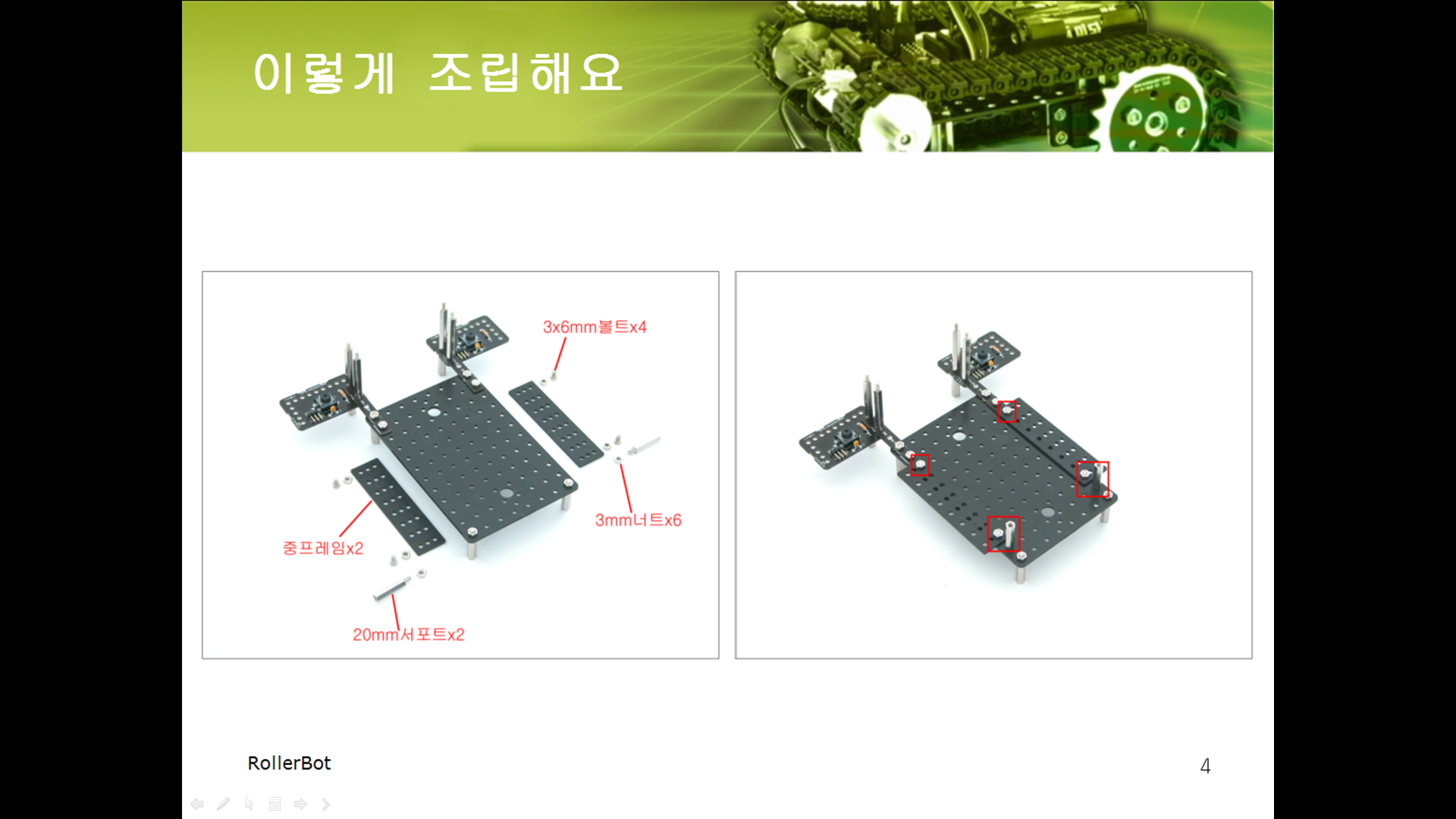 이렇게 조립해요

3x6mm볼트x4

3mm너트x6

중프레임x2

20mm서포트x2

RollerBot

4