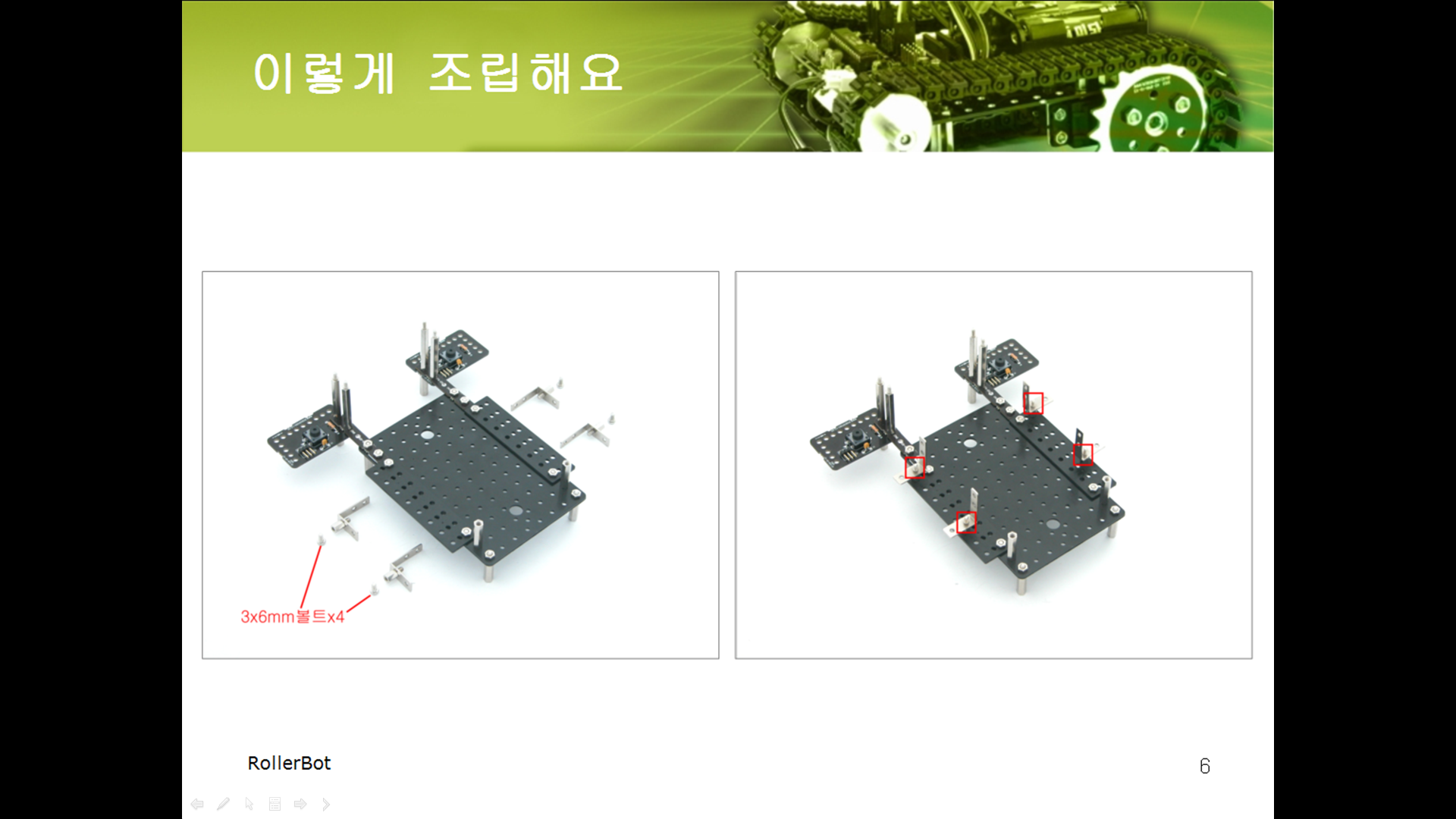 이렇게 조립해요

3x6mm볼트x4

RollerBot

6