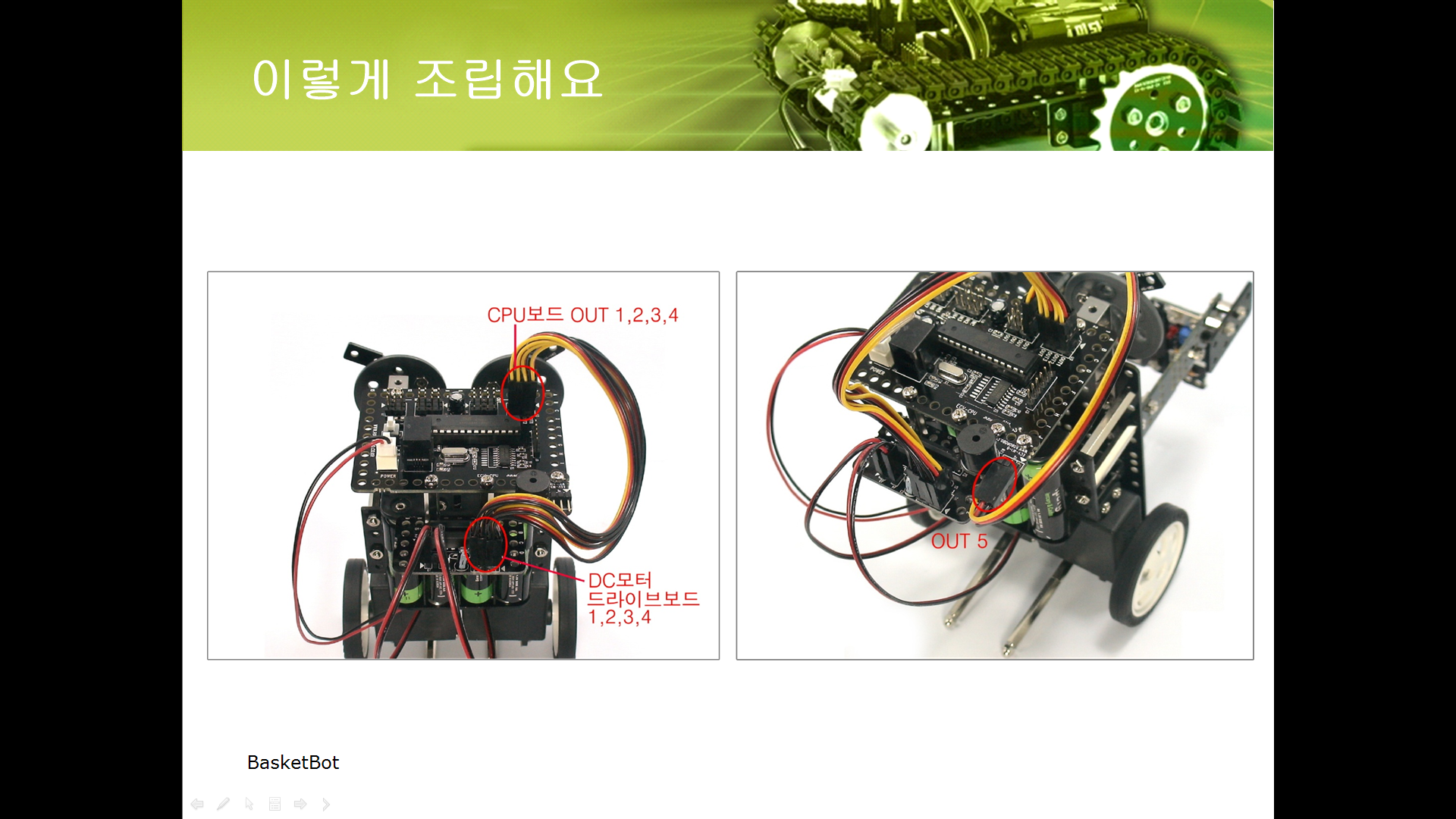 이렇게 조립해요

CPU보드 OUT 1,2,3,4

DC모터 드라이브보드 1,2,3,4

OUT 5

BasketBot