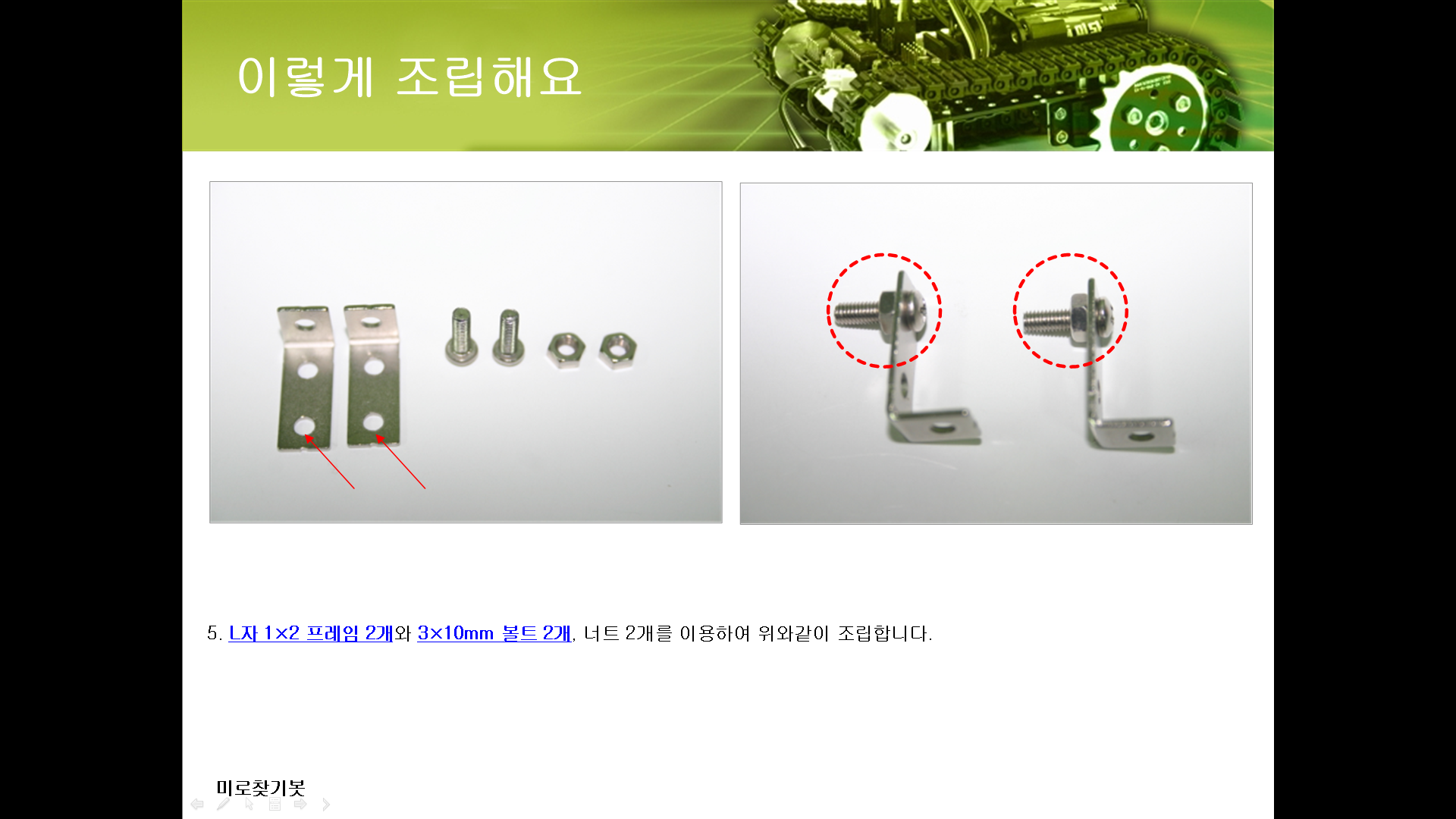 이렇게 조립해요

5. L자 1×2 프레임 2개와 3×10mm 볼트 2개, 너트 2개를 이용하여 위와같이 조립합니다.

미로찾기봇