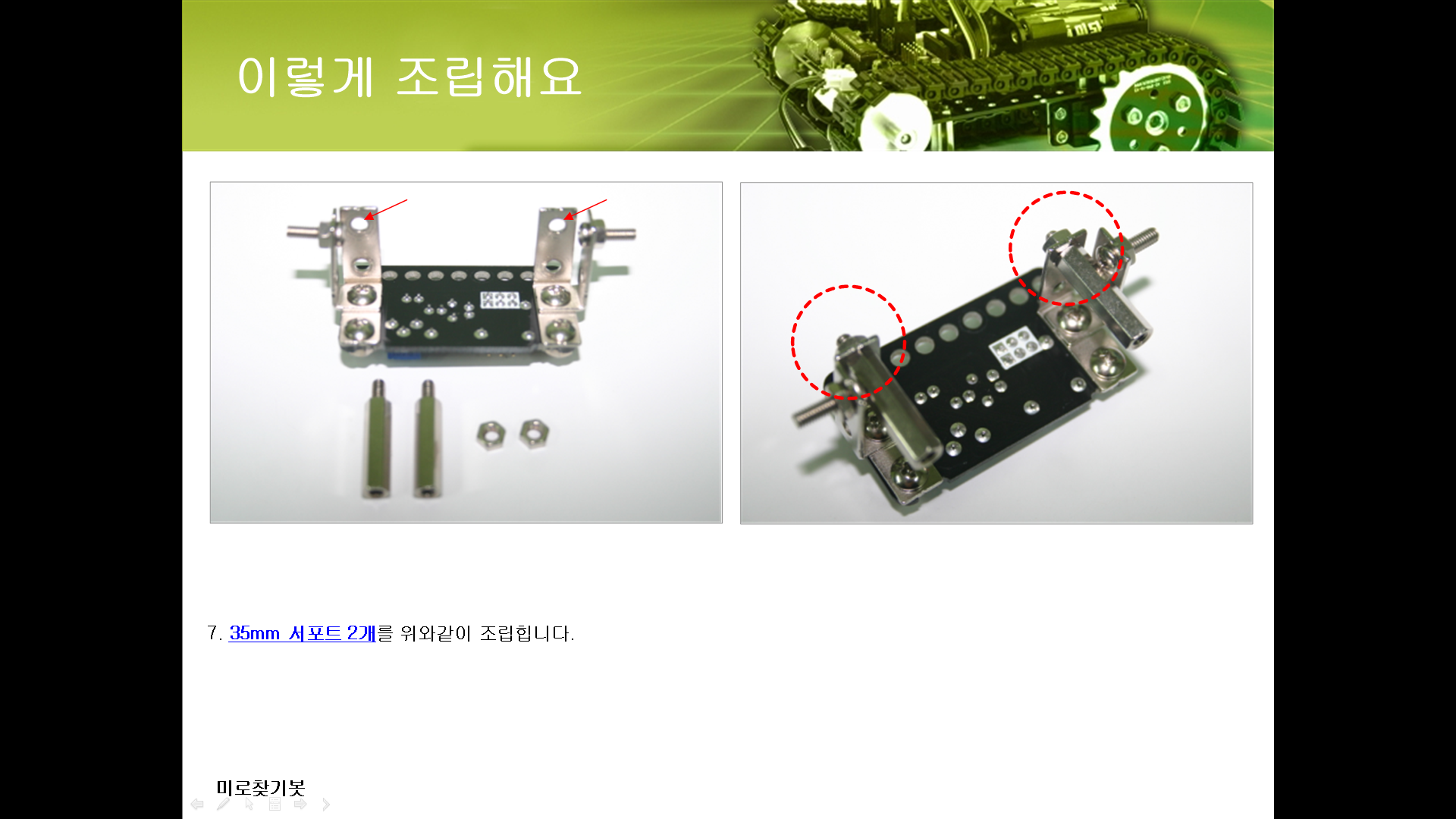 이렇게 조립해요

7. 35mm 서포트 2개를 위와같이 조립힙니다.

미로찾기봇