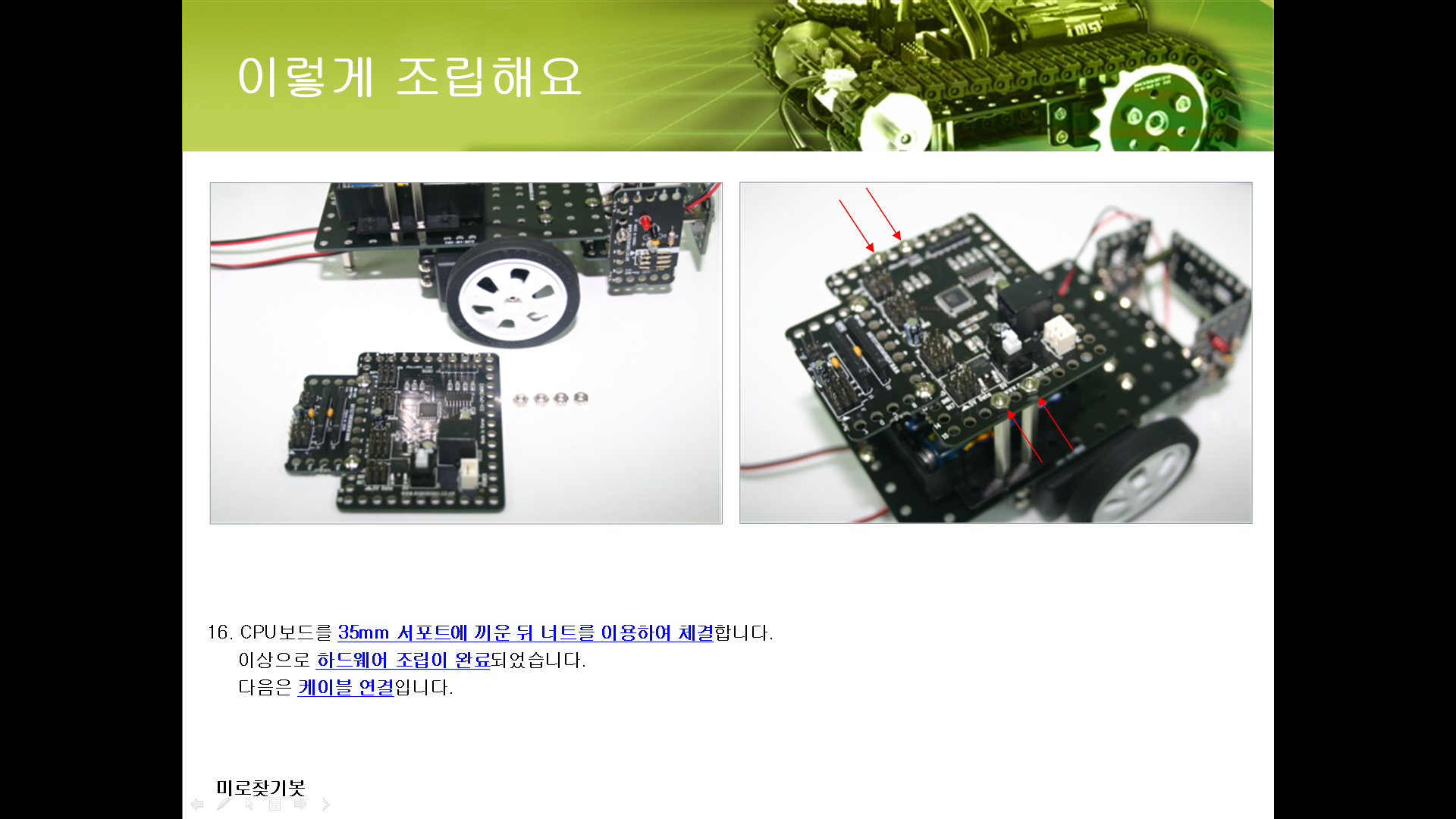 이렇게 조립해요

16. CPU보드를 35mm 서포트에 끼운 뒤 너트를 이용하여 체결합니다.
이상으로 하드웨어 조립이 완료되었습니다.
다음은 케이블 연결입니다.

미로찾기봇