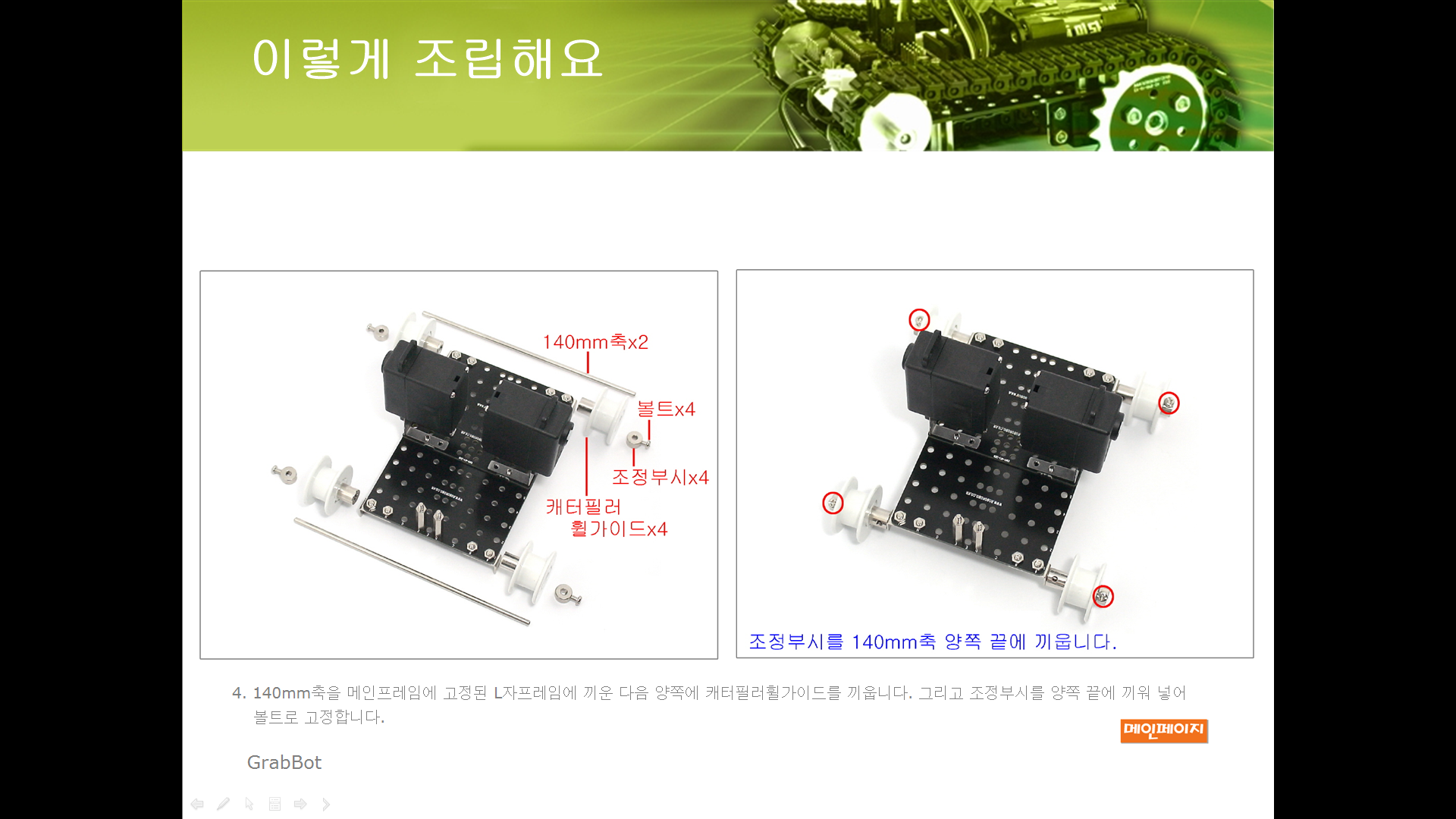 이렇게 조립해요

140mm축x2

볼트x4

조정부시x4

캐터필러 휠가이드x4

조정부시를 140mm축 양쪽 끝에 끼웁니다.

4. 140mm축을 메인프레임에 고정된 L자프레임에 끼운 다음 양쪽에 캐터필러휠가이드를 끼웁니다. 그리고 조정부시를 양쪽 끝에 끼워 넣어 볼트로 고정합니다.

메인페이지

GrabBot