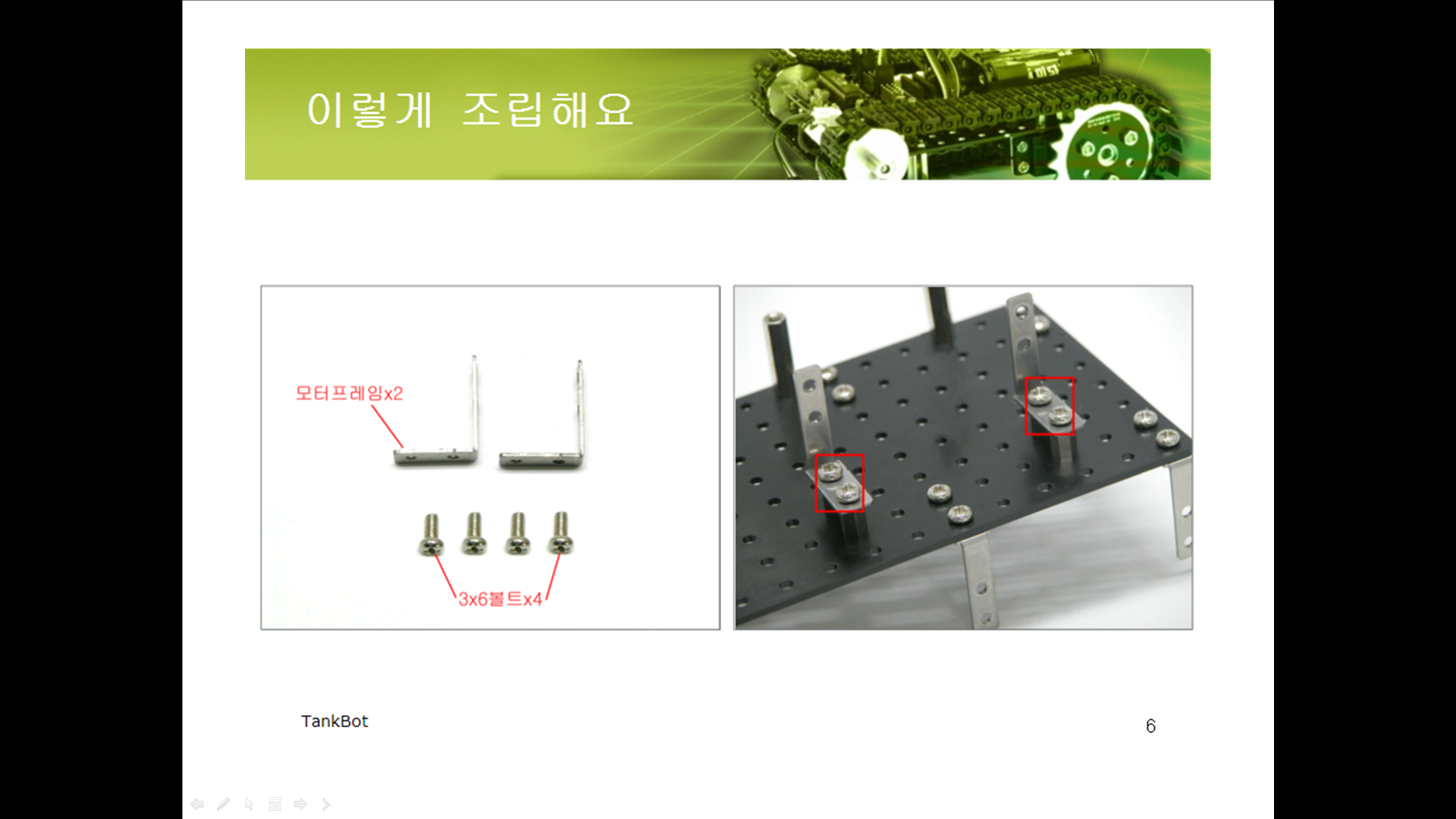 이렇게 조립해요

모터프레임x2

3x6볼트x4

TankBot

6