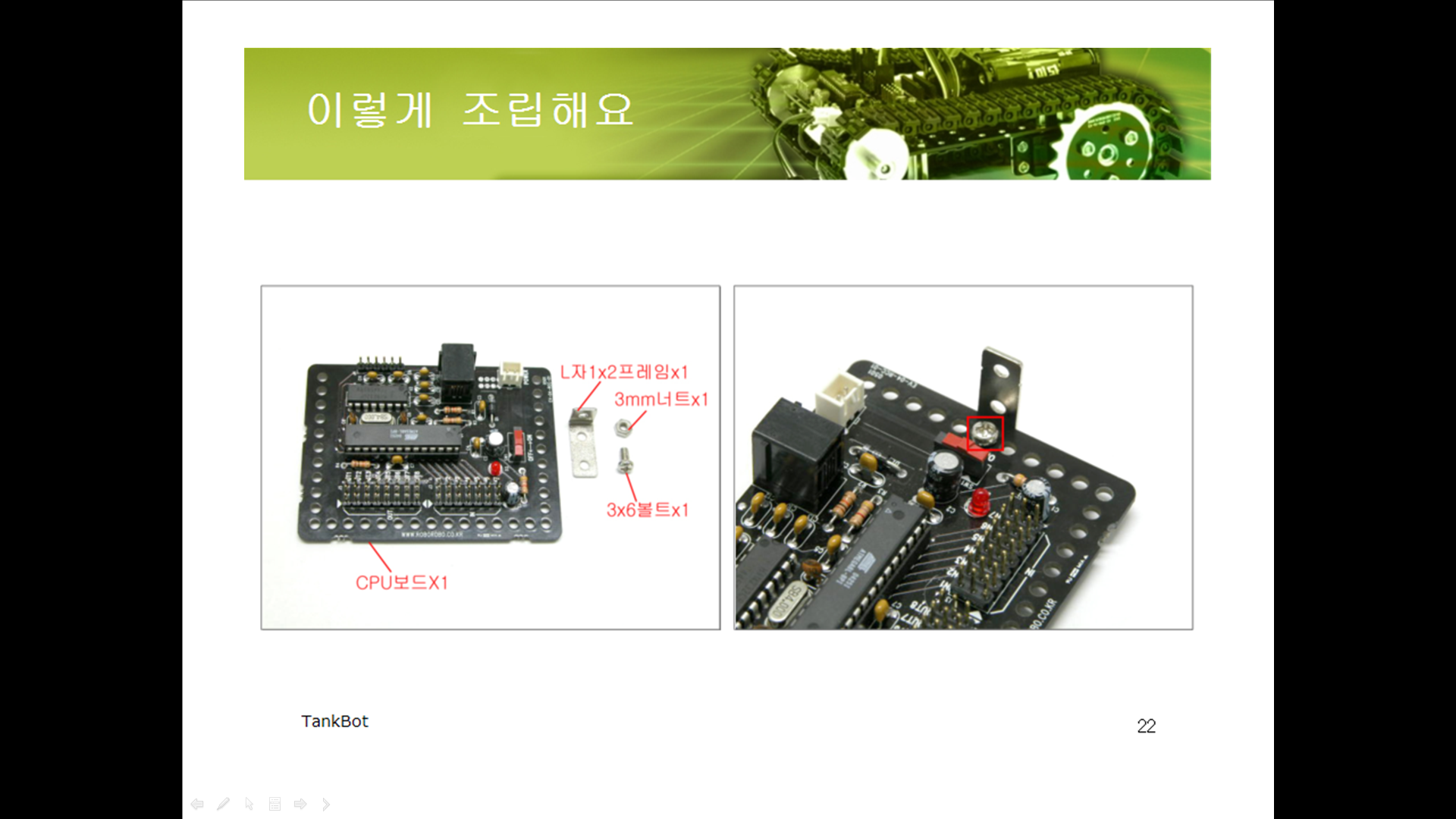 이렇게 조립해요

L자1x2프레임x1
3mm너트x1
3x6볼트x1
CPU보드X1

TankBot

22