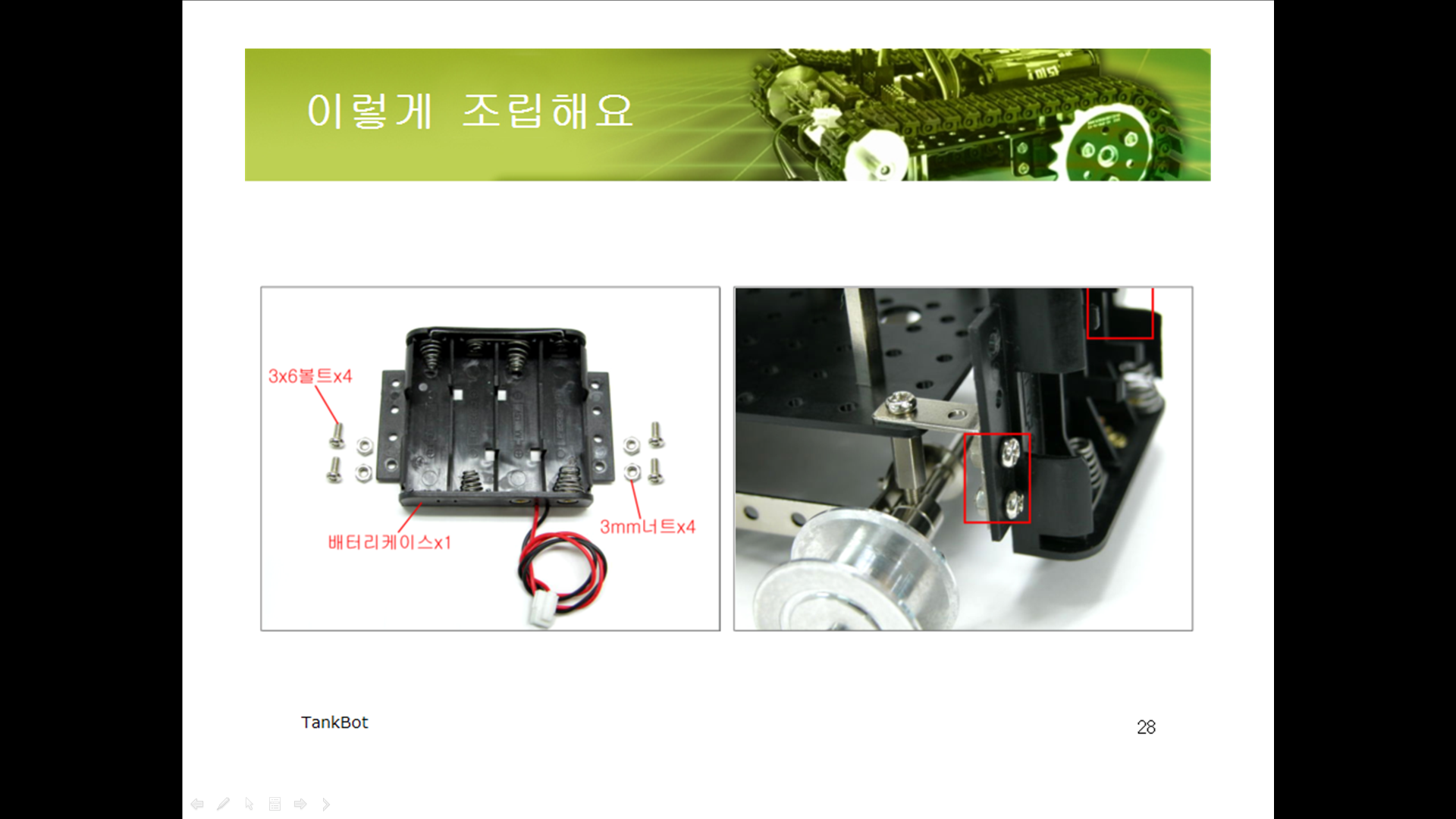 이렇게 조립해요

3x6볼트x4

배터리케이스x1

3mm너트x4

TankBot

28