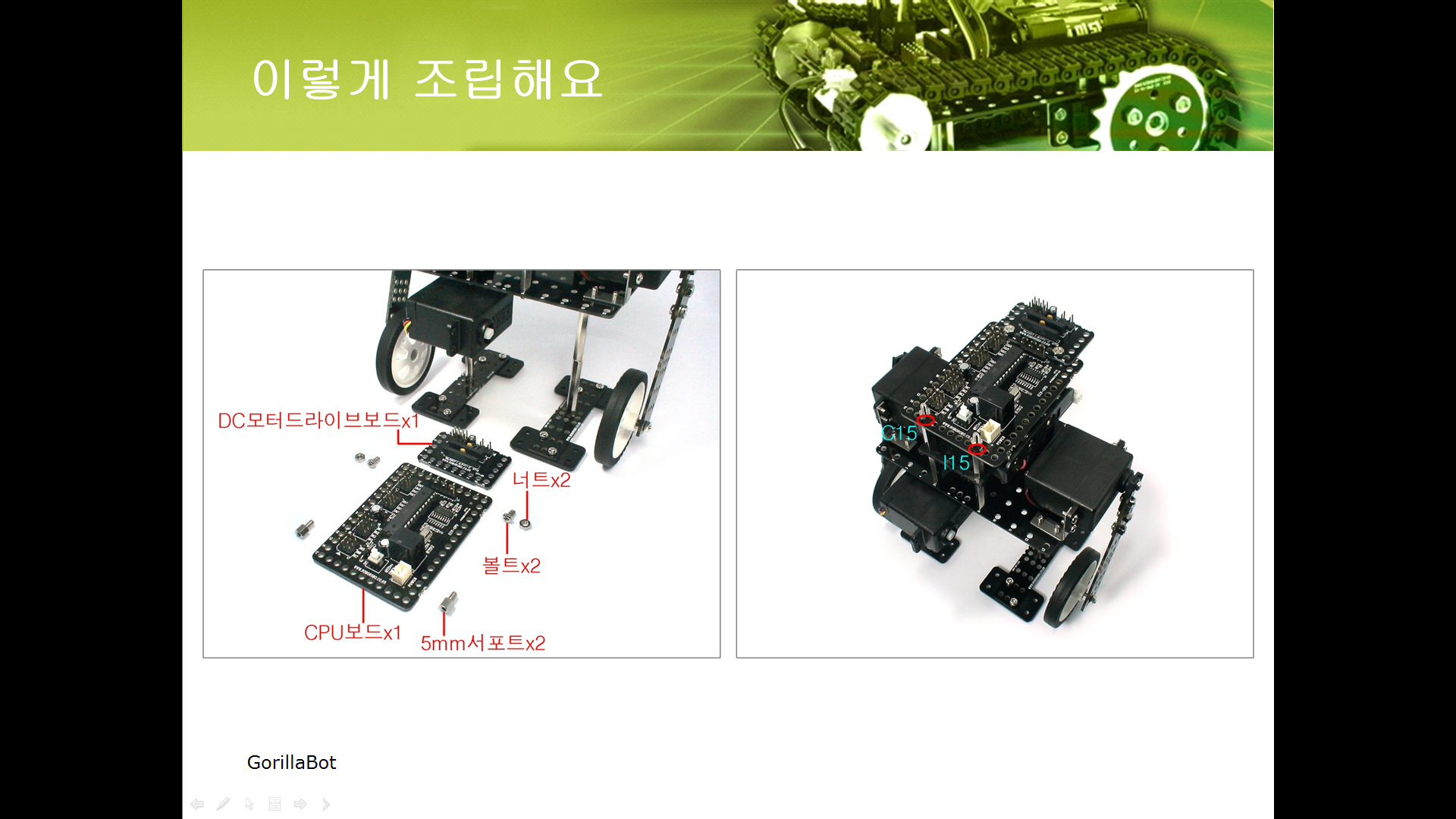 이렇게 조립해요

DC모터드라이브보드x1

너트x2

볼트x2

CPU보드x1

5mm서포트x2

C15

I15

GorillaBot