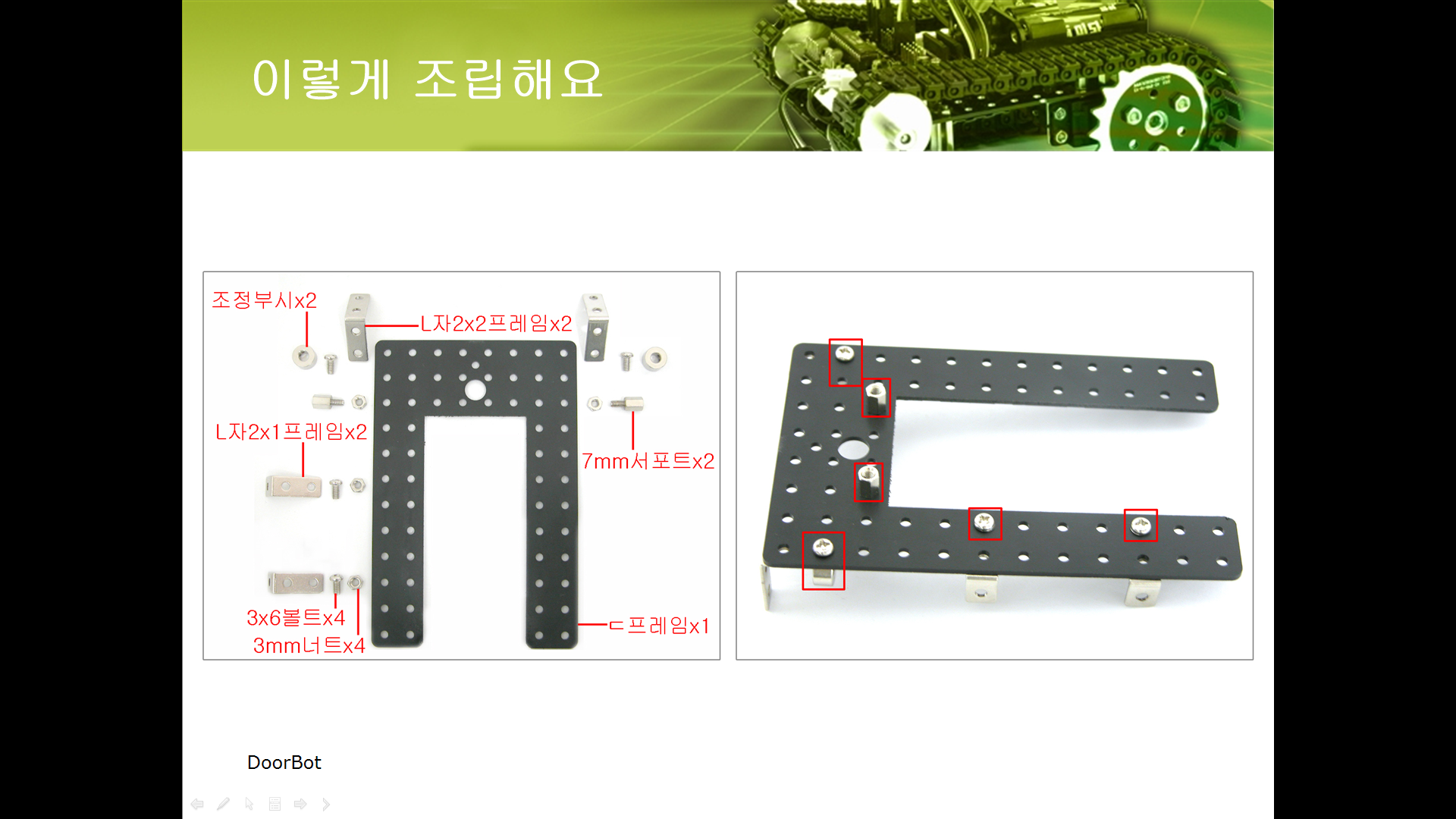 이렇게 조립해요

조정부시x2

L자2x2프레임x2

L자2x1프레임x2

7mm서포트x2

3x6볼트x4

3mm너트x4

ㄷ프레임x1

DoorBot