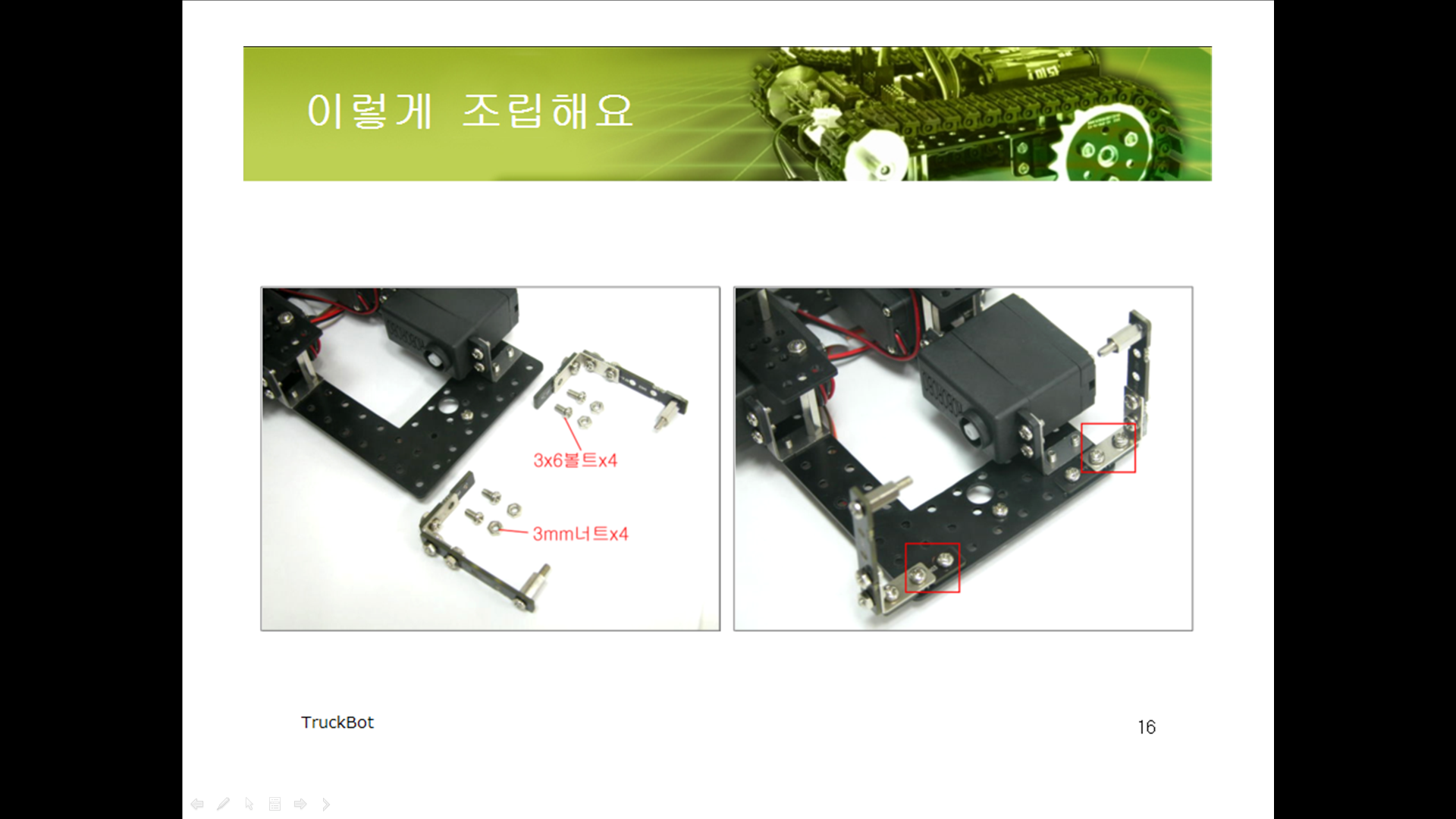 이렇게 조립해요

3x6볼트x4

3mm너트x4

TruckBot

16