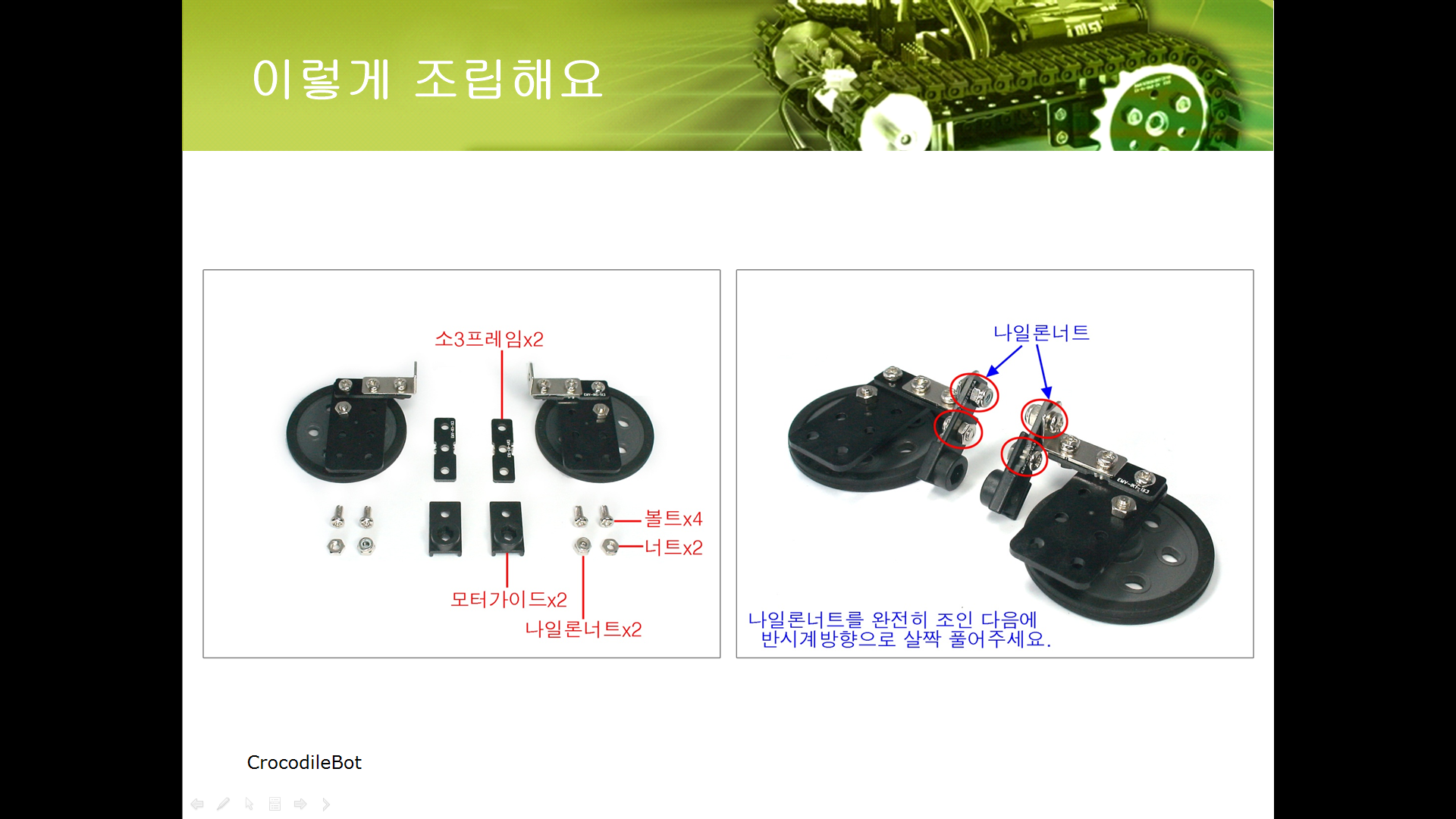 이렇게 조립해요

소3프레임x2

볼트x4

너트x2

모터가이드x2

나일론너트x2

나일론너트

나일론너트를 완전히 조인 다음에 반시계방향으로 살짝 풀어주세요.

CrocodileBot