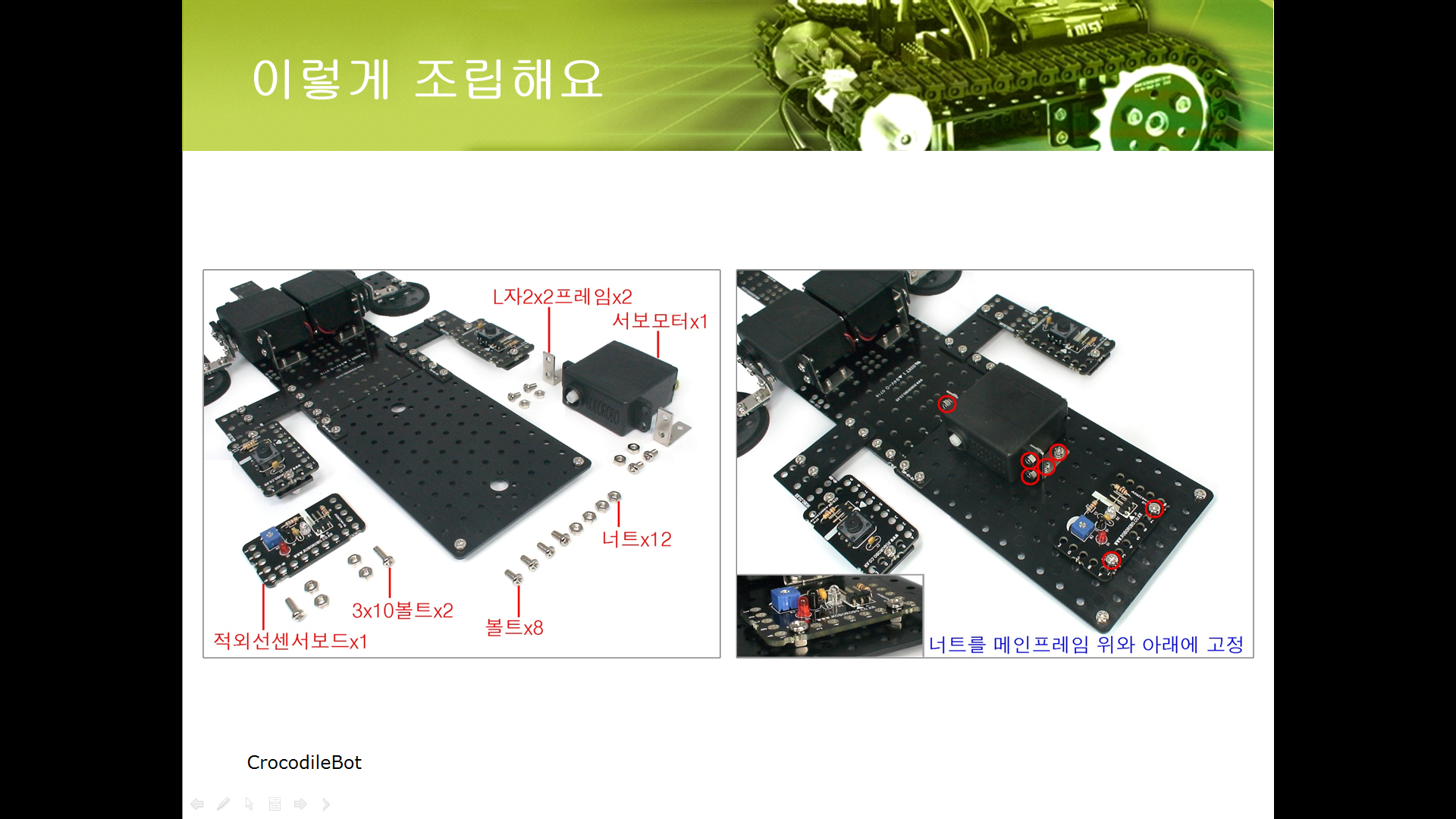 이렇게 조립해요

L자2x2프레임x2
서보모터x1
너트x12
3x10볼트x2
볼트x8
적외선센서보드x1

너트를 메인프레임 위와 아래에 고정

CrocodileBot