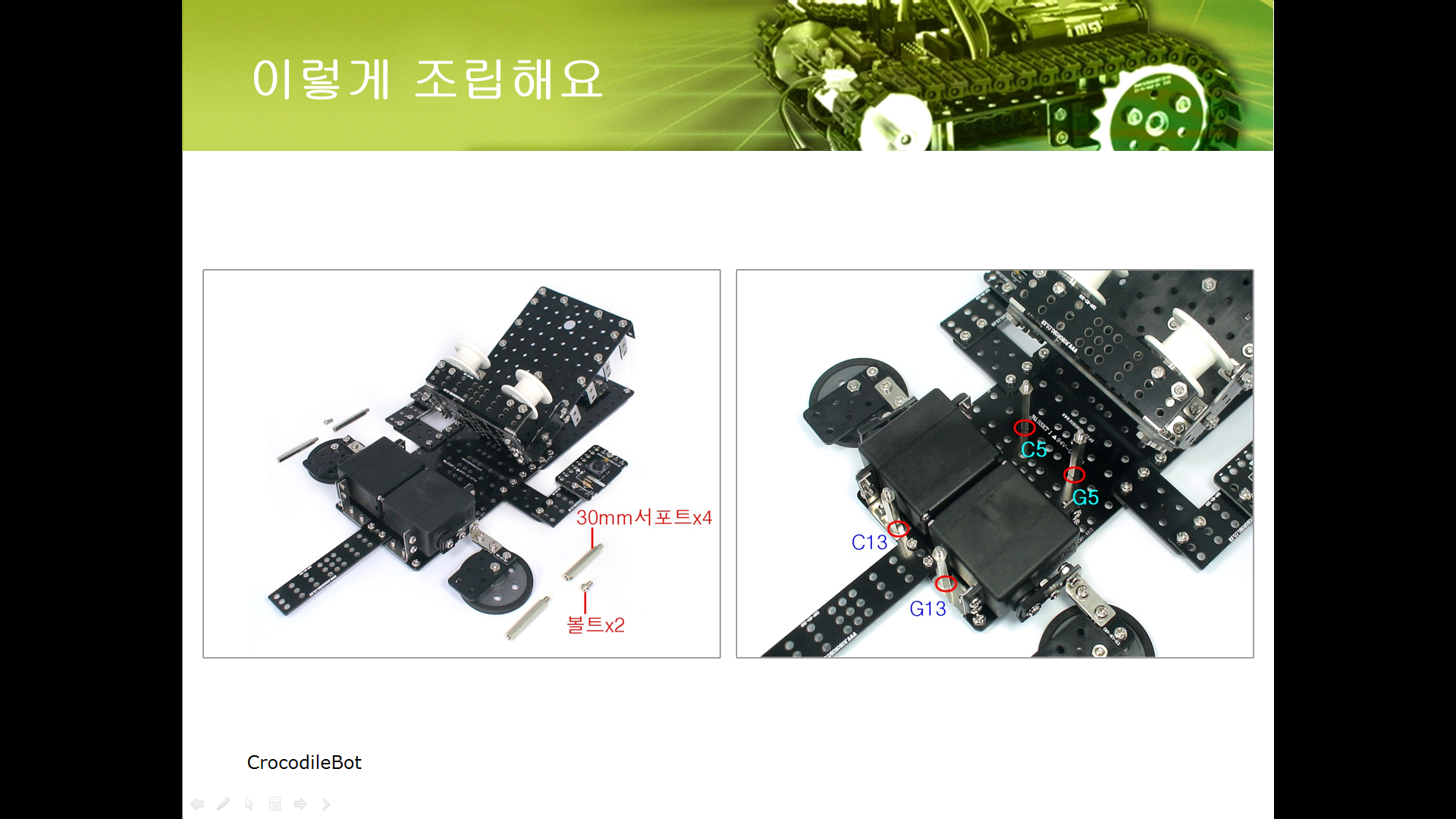 이렇게 조립해요

30mm서포트x4

볼트x2

C5

G5

C13

G13

CrocodileBot