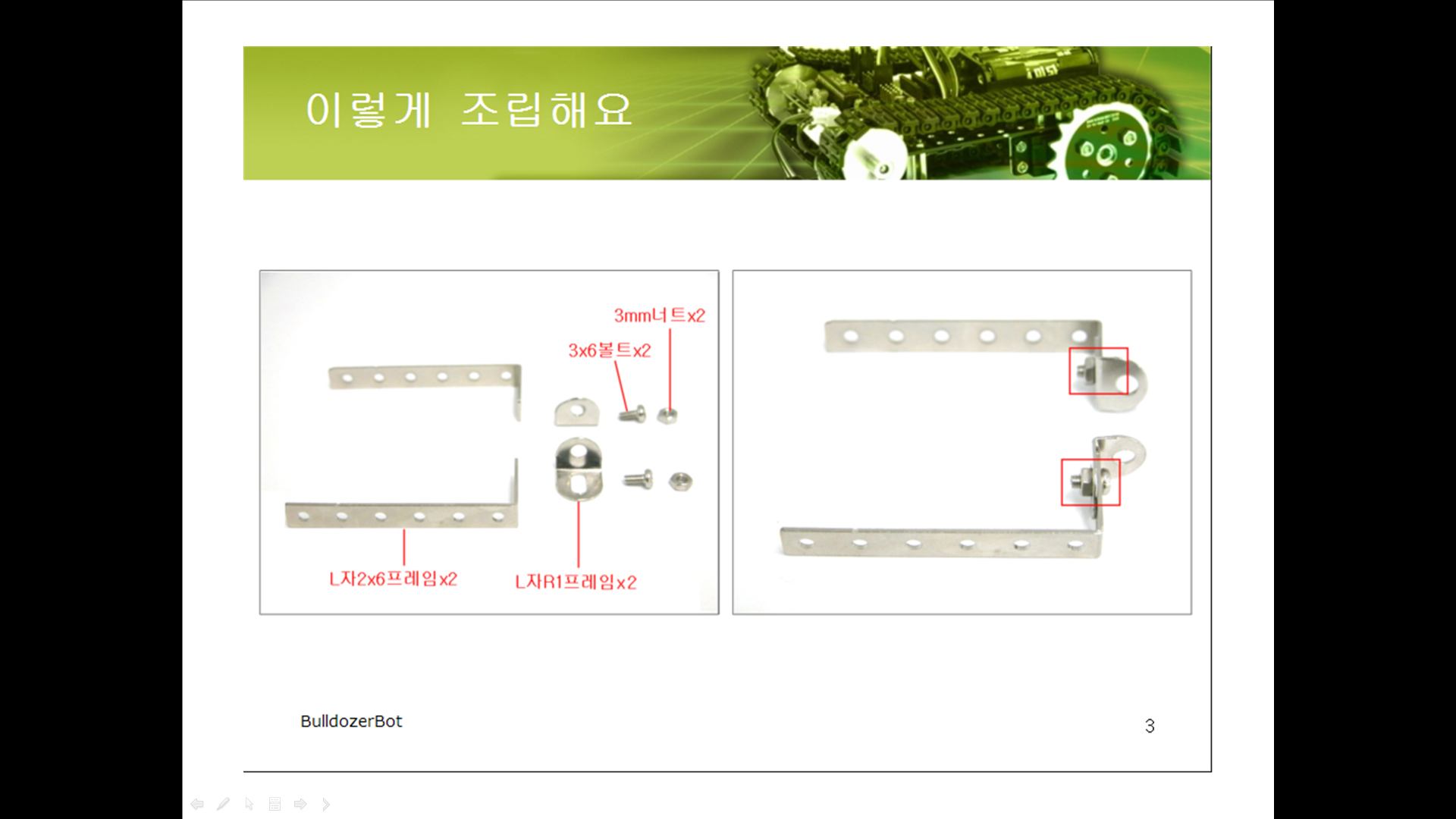 이렇게 조립해요

3mm너트x2

3x6볼트x2

L자2x6프레임x2

L자R1프레임x2

BulldozerBot

3