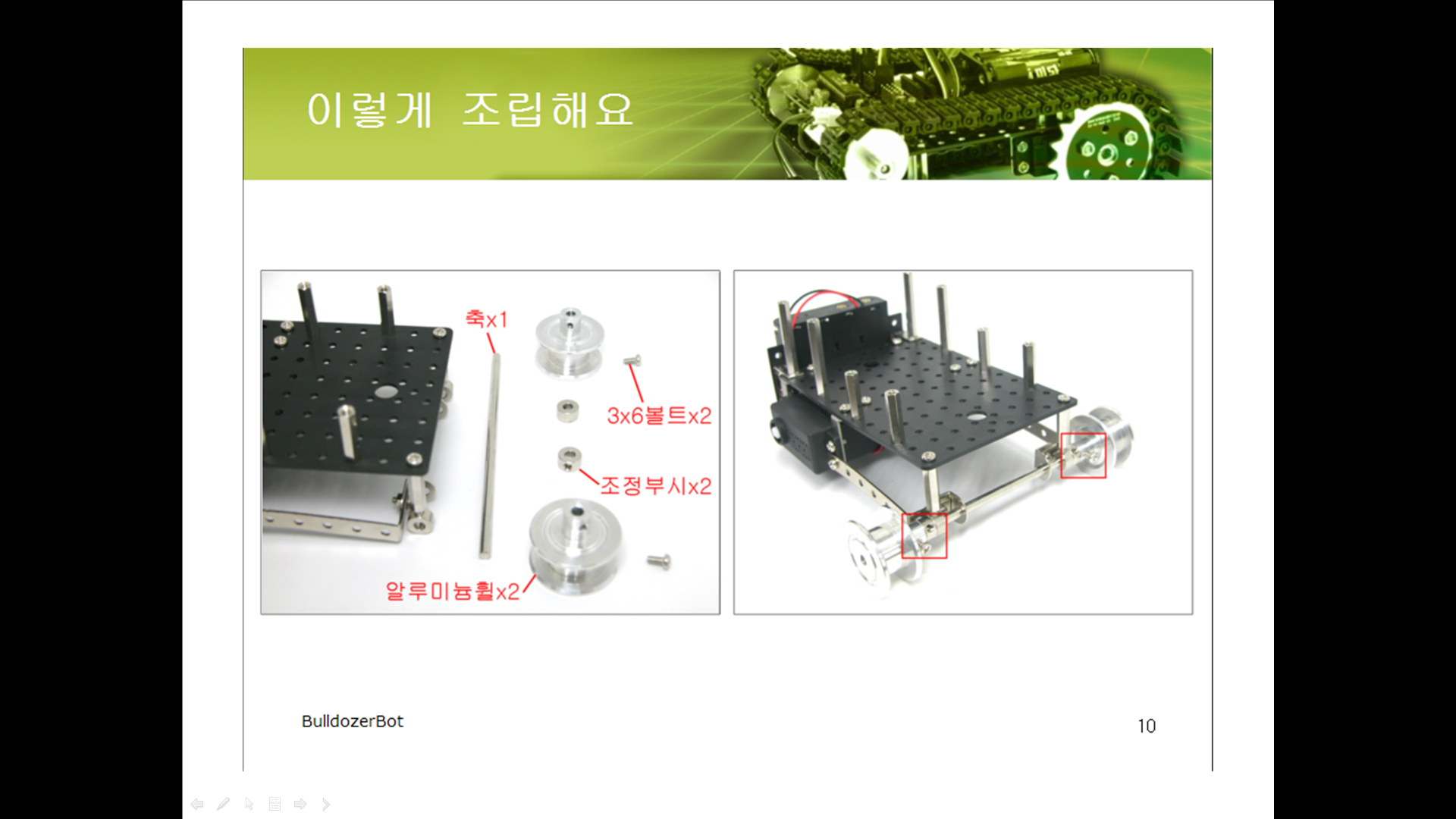 이렇게 조립해요

축x1

3x6볼트x2

조정부시x2

알루미늄휠x2

BulldozerBot

10