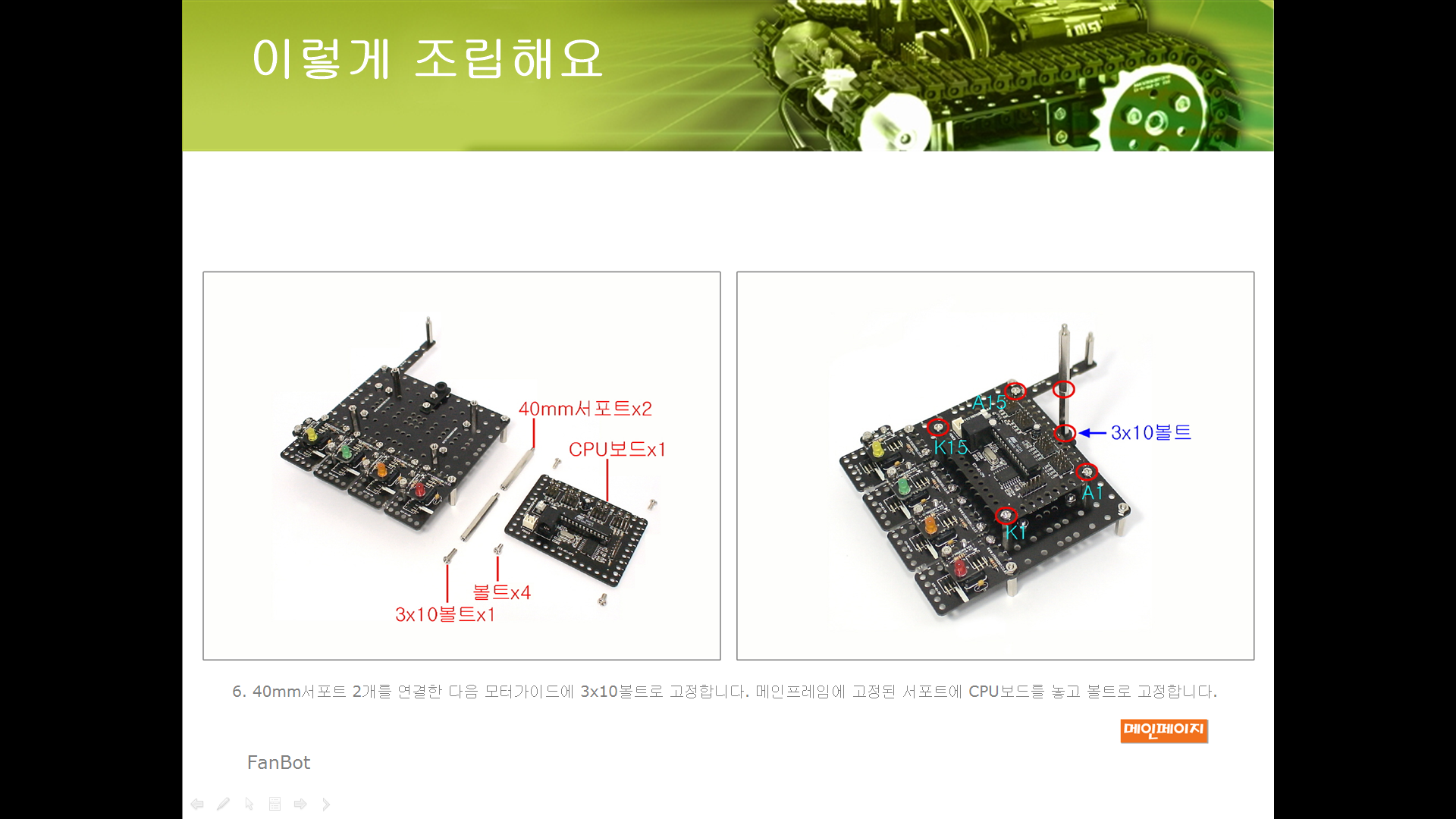 이렇게 조립해요

40mm서포트x2

CPU보드x1

볼트x4

3x10볼트x1

A15

K15

3x10볼트

A1

K1

6. 40mm서포트 2개를 연결한 다음 모터가이드에 3x10볼트로 고정합니다. 메인프레임에 고정된 서포트에 CPU보드를 놓고 볼트로 고정합니다.

메인페이지

FanBot