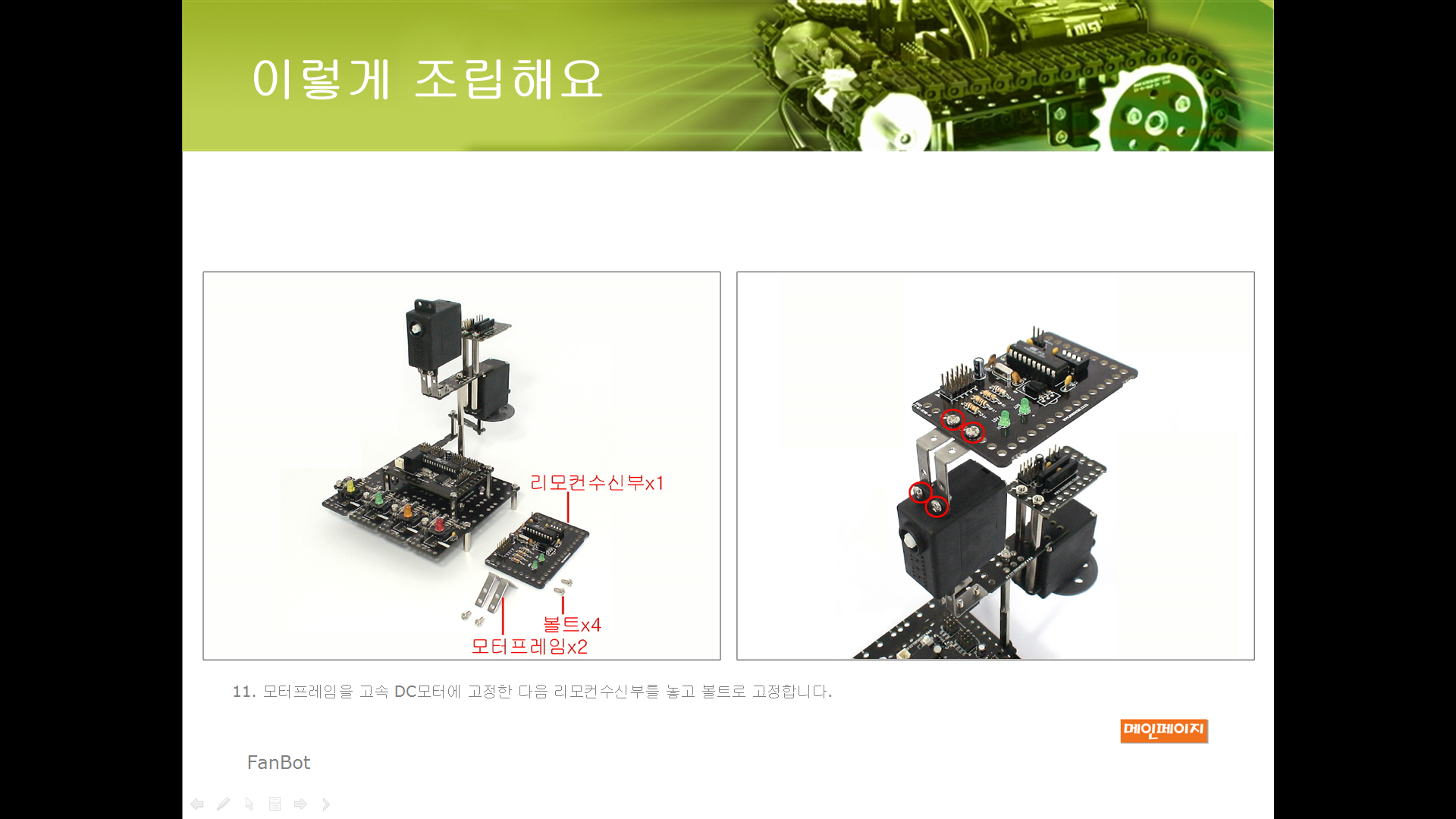 이렇게 조립해요

리모컨수신부x1

볼트x4

모터프레임x2

11. 모터프레임을 고속 DC모터에 고정한 다음 리모컨수신부를 놓고 볼트로 고정합니다.

메인페이지

FanBot