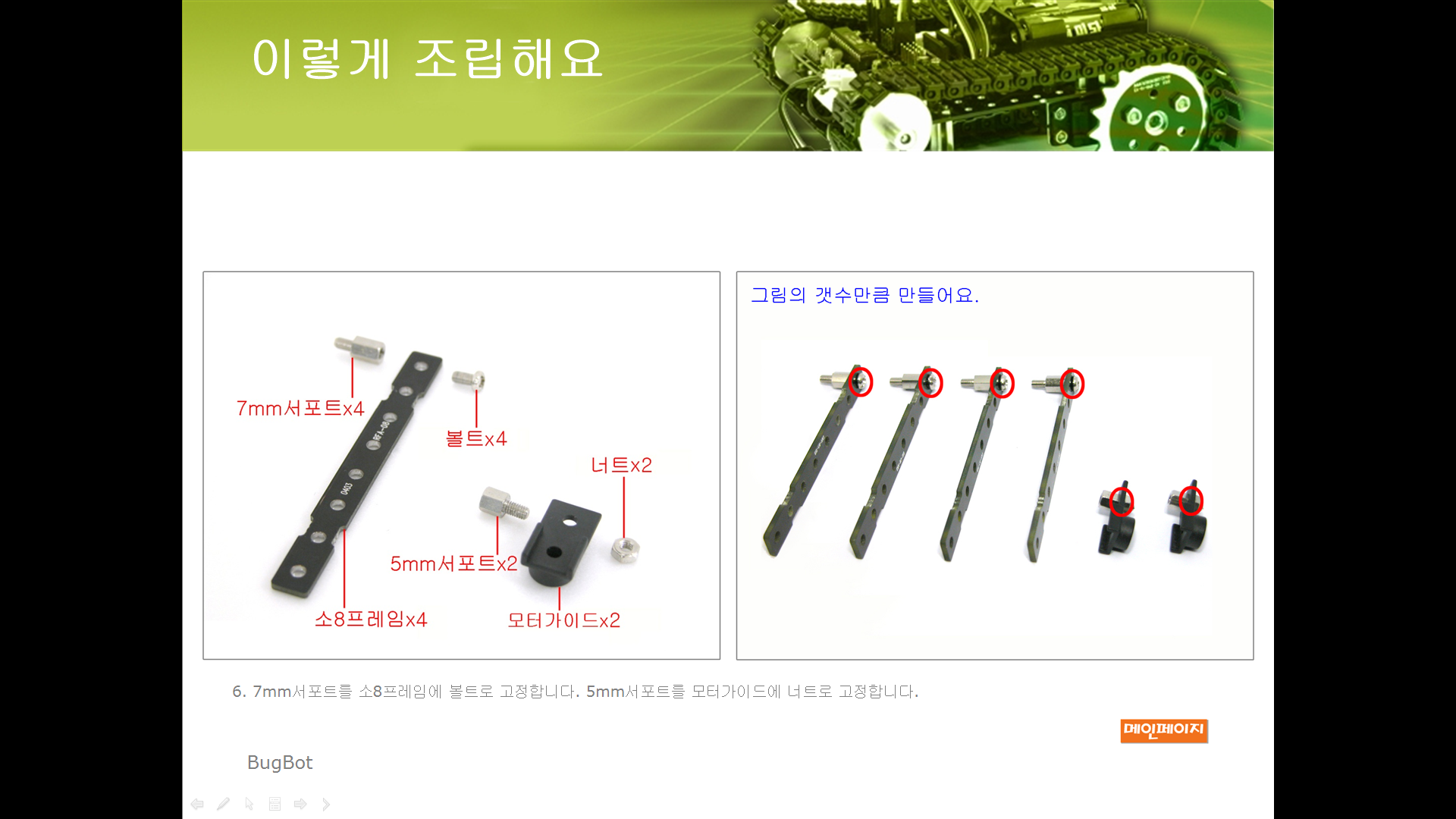 이렇게 조립해요

7mm서포트x4
볼트x4
너트x2
5mm서포트x2
소8프레임x4
모터가이드x2

그림의 갯수만큼 만들어요.

6. 7mm서포트를 소8프레임에 볼트로 고정합니다. 5mm서포트를 모터가이드에 너트로 고정합니다.

메인페이지

BugBot