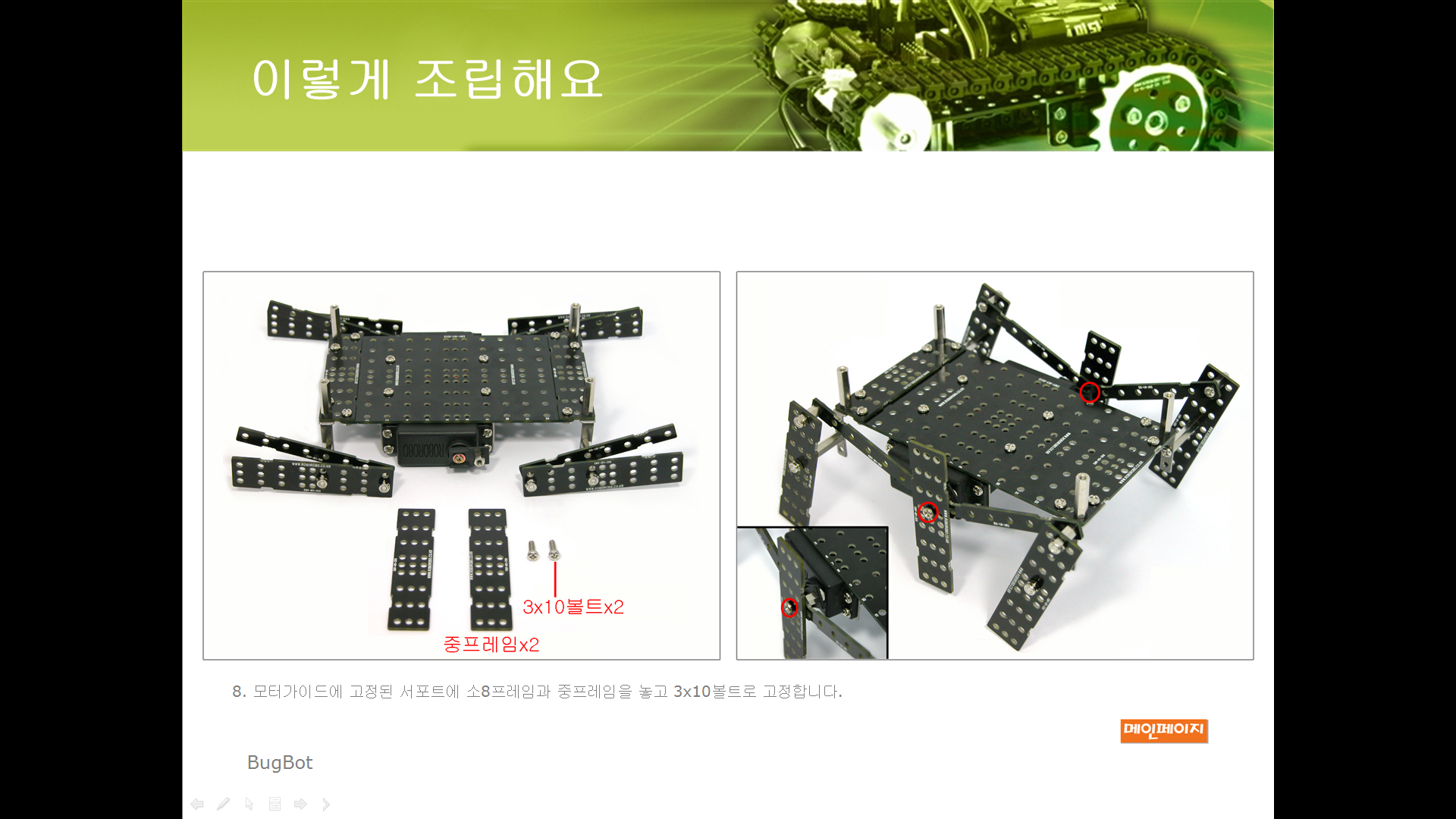 이렇게 조립해요

3x10볼트x2

중프레임x2

8. 모터가이드에 고정된 서포트에 소8프레임과 중프레임을 놓고 3x10볼트로 고정합니다.

메인페이지

BugBot