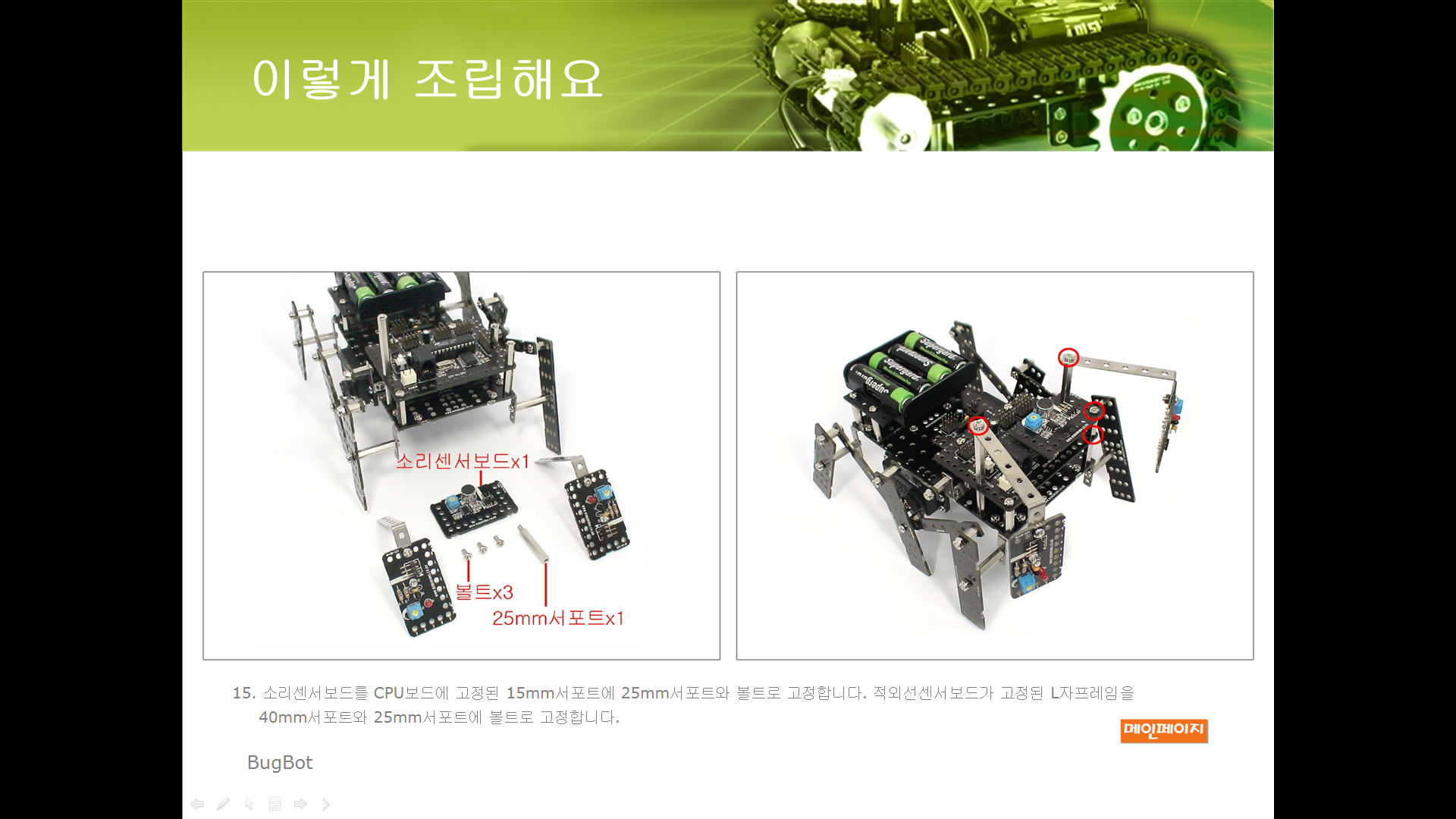 이렇게 조립해요

소리센서보드x1

볼트x3

25mm서포트x1

15. 소리센서보드를 CPU보드에 고정된 15mm서포트에 25mm서포트와 볼트로 고정합니다. 적외선센서보드가 고정된 L자프레임을 40mm서포트와 25mm서포트에 볼트로 고정합니다.

메인페이지

BugBot