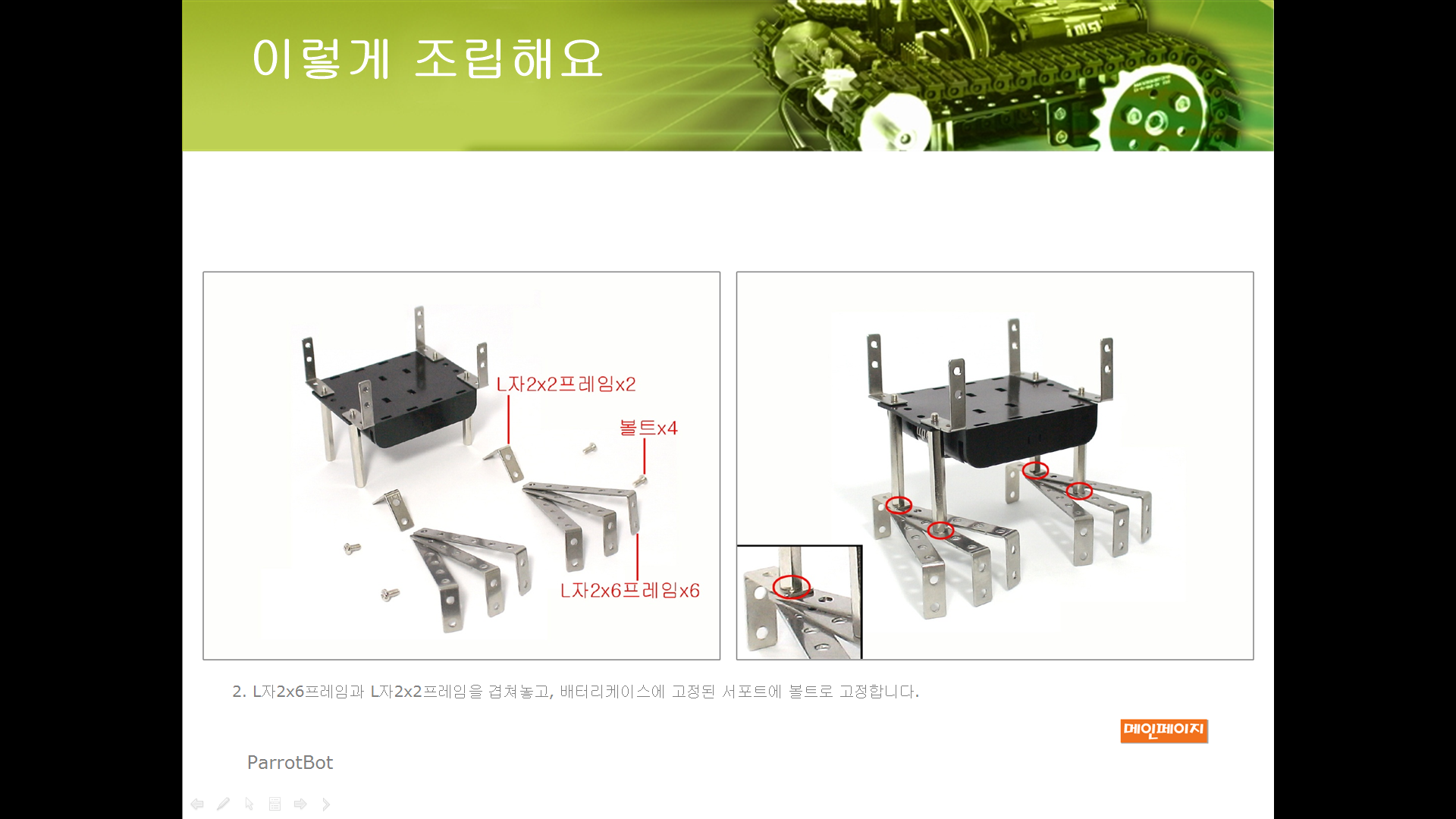 이렇게 조립해요

L자2x2프레임x2

볼트x4

L자2x6프레임x6

2. L자2x6프레임과 L자2x2프레임을 겹쳐놓고, 배터리케이스에 고정된 서포트에 볼트로 고정합니다.

메인페이지

ParrotBot