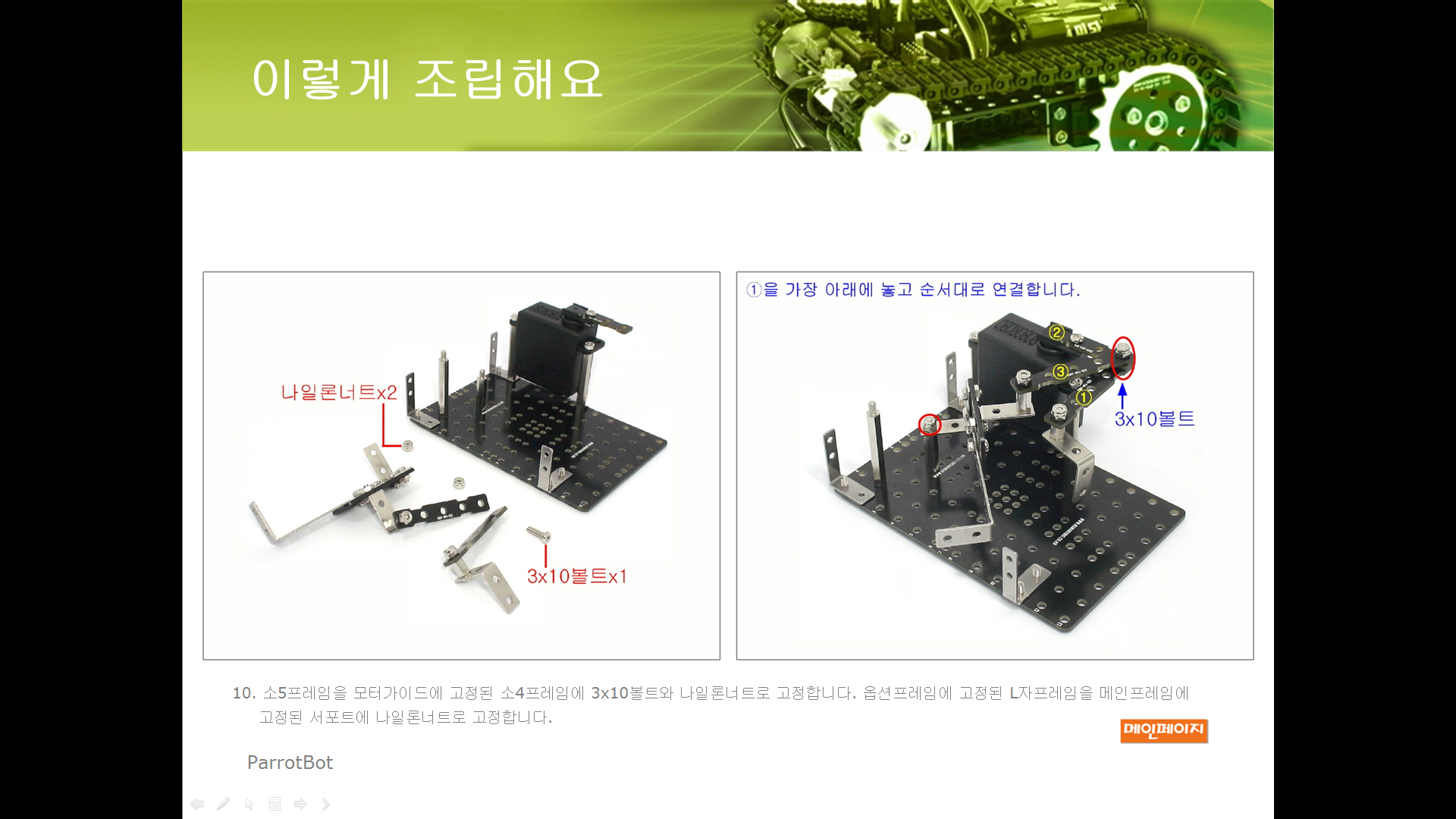 이렇게 조립해요

나일론너트x2

3x10볼트x1

①을 가장 아래에 놓고 순서대로 연결합니다.

②

③

①

3x10볼트

10. 소5프레임을 모터가이드에 고정된 소4프레임에 3x10볼트와 나일론너트로 고정합니다. 옵션프레임에 고정된 L자프레임을 메인프레임에 고정된 서포트에 나일론너트로 고정합니다.

메인페이지

ParrotBot