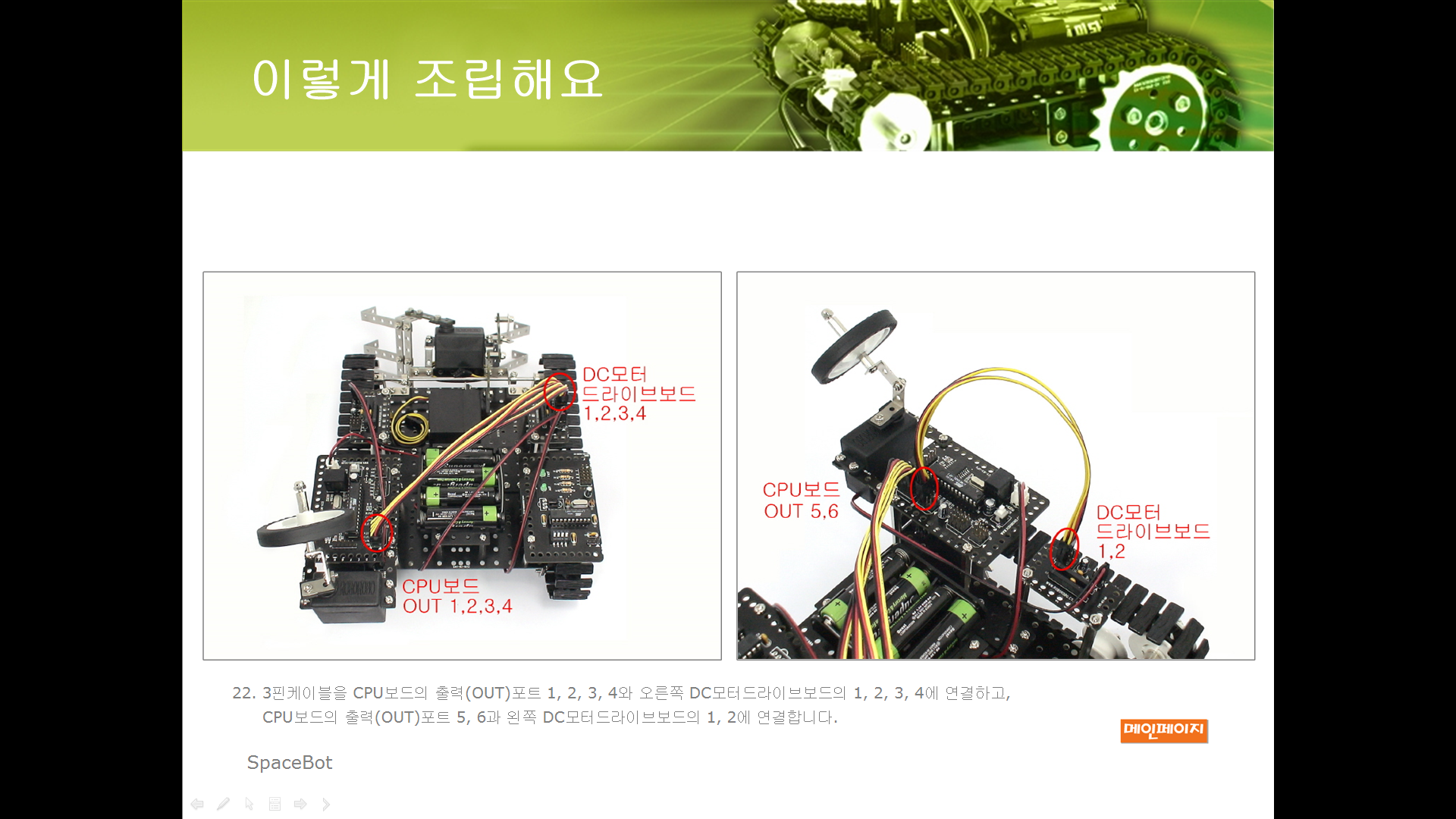 이렇게 조립해요

DC모터 드라이브보드 1,2,3,4

CPU보드 OUT 1,2,3,4

CPU보드 OUT 5,6

DC모터 드라이브보드 1,2

22. 3핀케이블을 CPU보드의 출력(OUT)포트 1, 2, 3, 4와 오른쪽 DC모터드라이브보드의 1, 2, 3, 4에 연결하고, CPU보드의 출력(OUT)포트 5, 6과 왼쪽 DC모터드라이브보드의 1, 2에 연결합니다.

메인페이지

SpaceBot