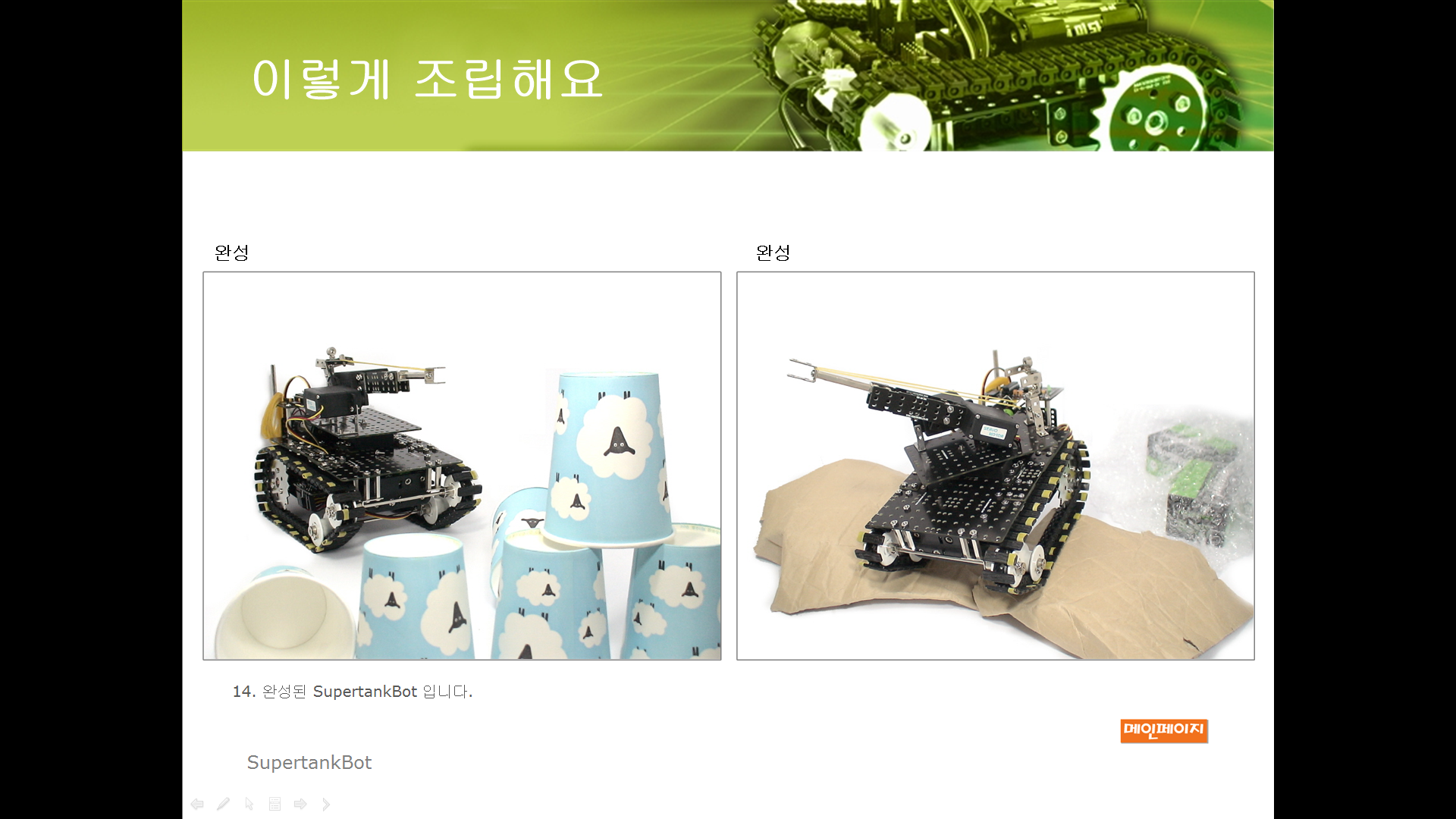 이렇게 조립해요

완성

완성

14. 완성된 SupertankBot 입니다.

메인페이지

SupertankBot