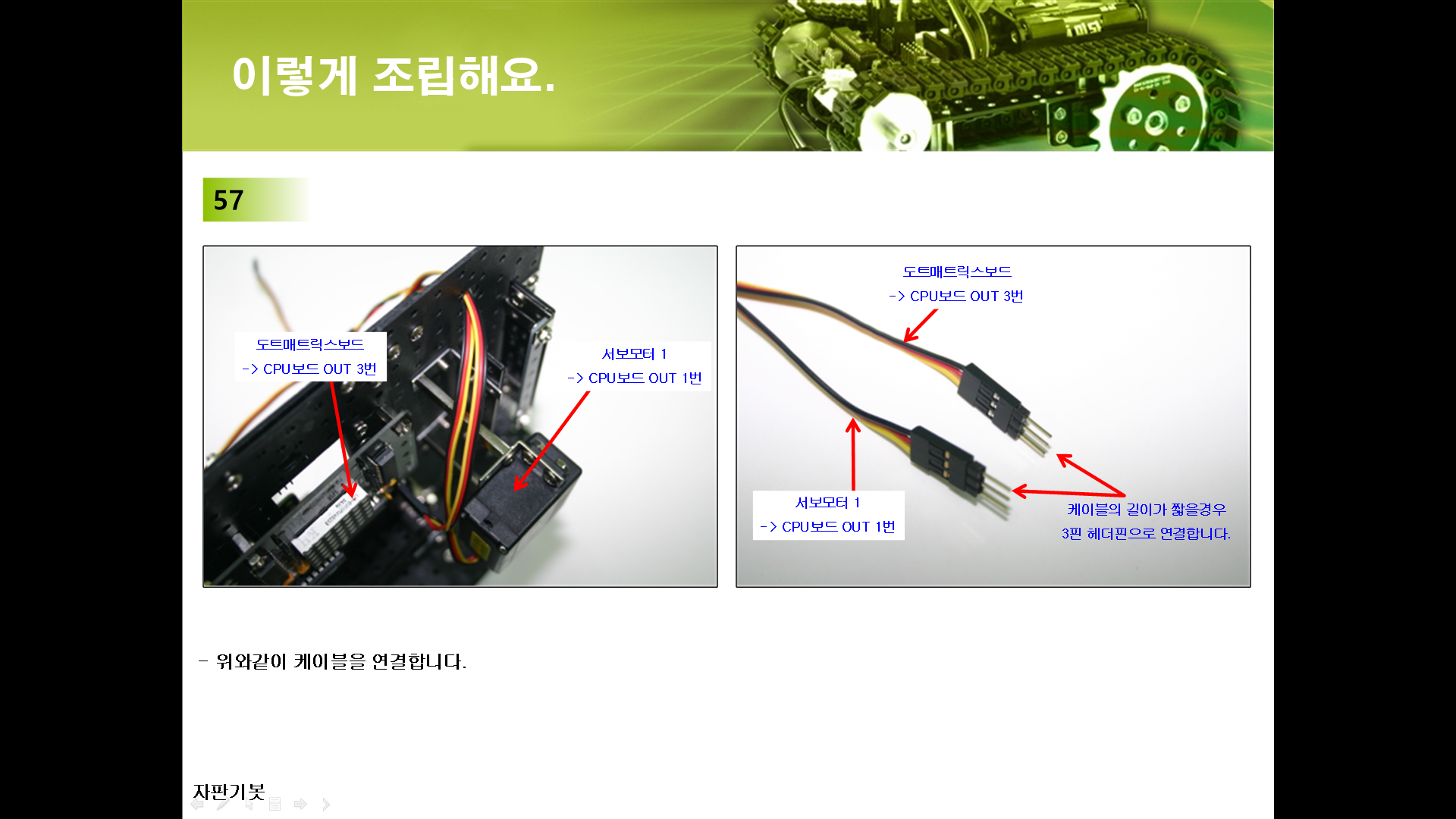 이렇게 조립해요.

57

도트매트릭스보드
-> CPU보드 OUT 3번

서보모터 1
-> CPU보드 OUT 1번

도트매트릭스보드
-> CPU보드 OUT 3번

서보모터 1
-> CPU보드 OUT 1번

케이블의 길이가 짧을경우
3핀 헤더핀으로 연결합니다.

- 위와같이 케이블을 연결합니다.

자판기봇